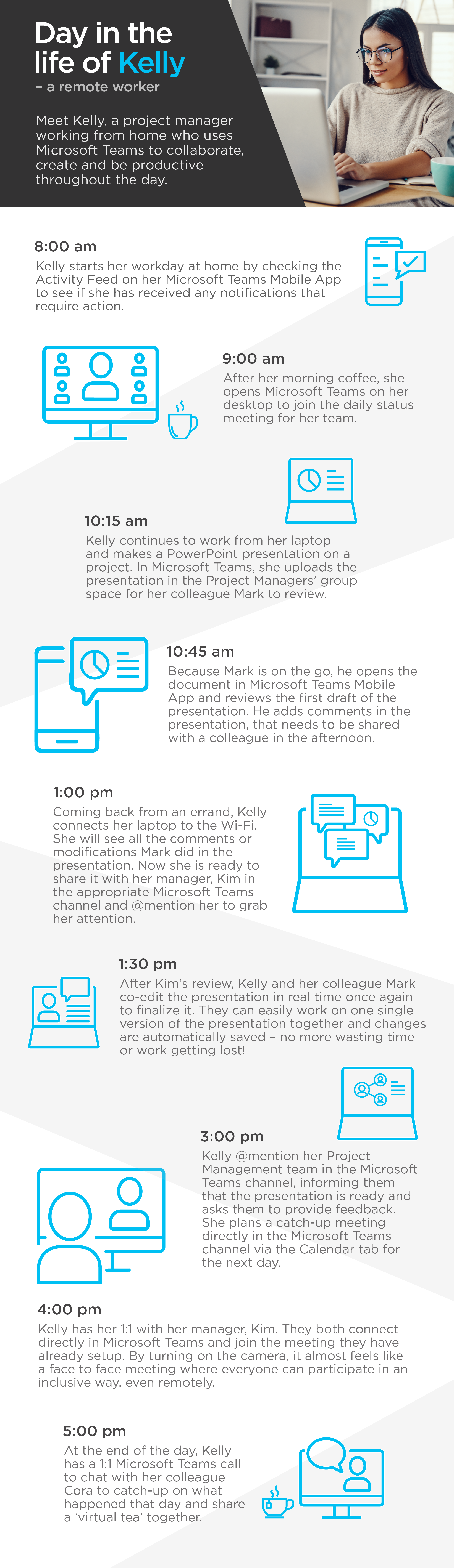 Day in the life of Kelly
– a remote worker

Meet Kelly, a project manager working from home who uses Microsoft Teams to collaborate, create and be productive throughout the day.

8:00 am
Kelly starts her workday at home by checking the Activity Feed on her Microsoft Teams Mobile App to see if she has received any notifications that require action.

9:00 am
After her morning coffee, she opens Microsoft Teams on her desktop to join the daily status meeting for her team.

10:15 am
Kelly continues to work from her laptop and makes a PowerPoint presentation on a project. In Microsoft Teams, she uploads the presentation in the Project Managers' group space for her colleague Mark to review.

10:45 am
Because Mark is on the go, he opens the document in Microsoft Teams Mobile App and reviews the first draft of the presentation. He adds comments in the presentation, that needs to be shared with a colleague in the afternoon.

1:00 pm
Coming back from an errand, Kelly connects her laptop to the Wi-Fi. She will see all the comments or modifications Mark did in the presentation. Now she is ready to share it with her manager, Kim in the appropriate Microsoft Teams channel and @mention her to grab her attention.

1:30 pm
After Kim's review, Kelly and her colleague Mark co-edit the presentation in real time once again to finalize it. They can easily work on one single version of the presentation together and changes are automatically saved – no more wasting time or work getting lost!

3:00 pm
Kelly @mention her Project Management team in the Microsoft Teams channel, informing them that the presentation is ready and asks them to provide feedback. She plans a catch-up meeting directly in the Microsoft Teams channel via the Calendar tab for the next day.

4:00 pm
Kelly has her 1:1 with her manager, Kim. They both connect directly in Microsoft Teams and join the meeting they have already setup. By turning on the camera, it almost feels like a face to face meeting where everyone can participate in an inclusive way, even remotely.

5:00 pm
At the end of the day, Kelly has a 1:1 Microsoft Teams call to chat with her colleague Cora to catch-up on what happened that day and share a 'virtual tea' together.