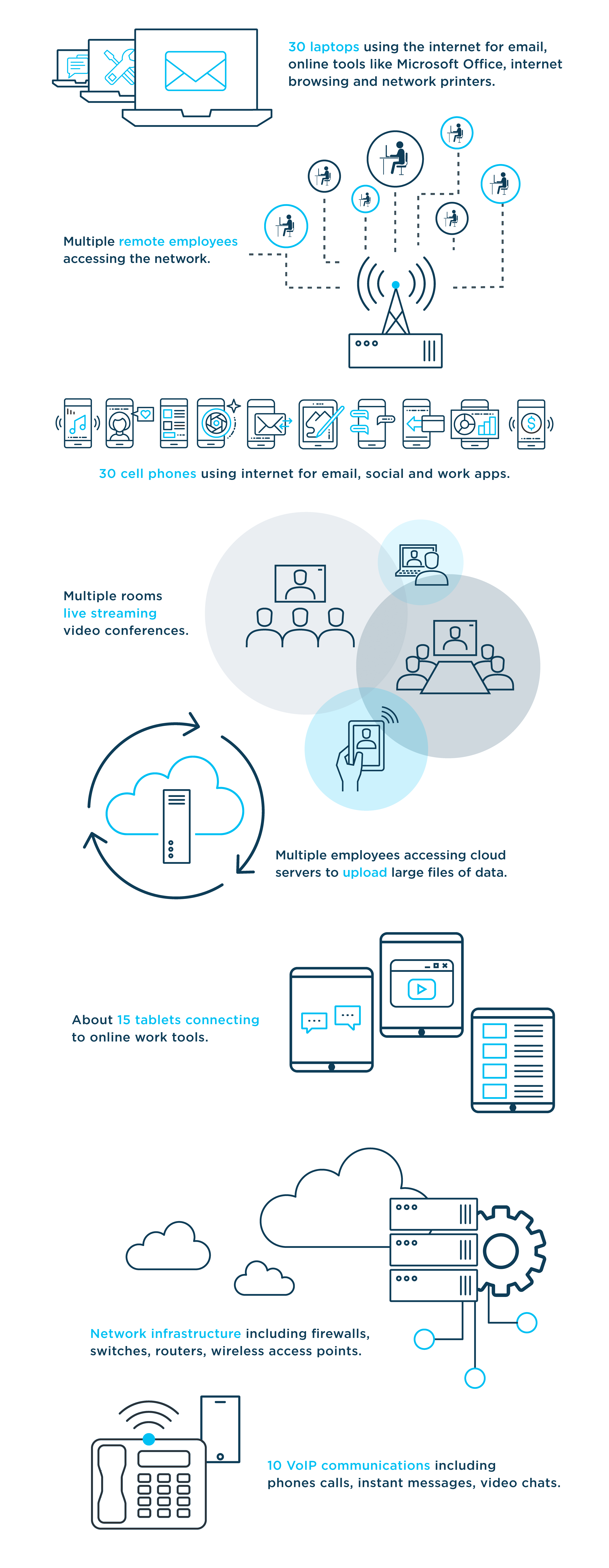 30 laptops using the internet for email, online tools like Microsoft Office, internet browsing and network printers.

Multiple remote employees accessing the network.

30 cell phones using internet for email, social and work apps.

Multiple rooms live streaming video conferences.

Multiple employees accessing cloud servers to upload large files of data.

About 15 tablets connecting to online work tools.

Network infrastructure including firewalls, switches, routers, wireless access points.

10 VoIP communications including phones calls, instant messages, video chats.