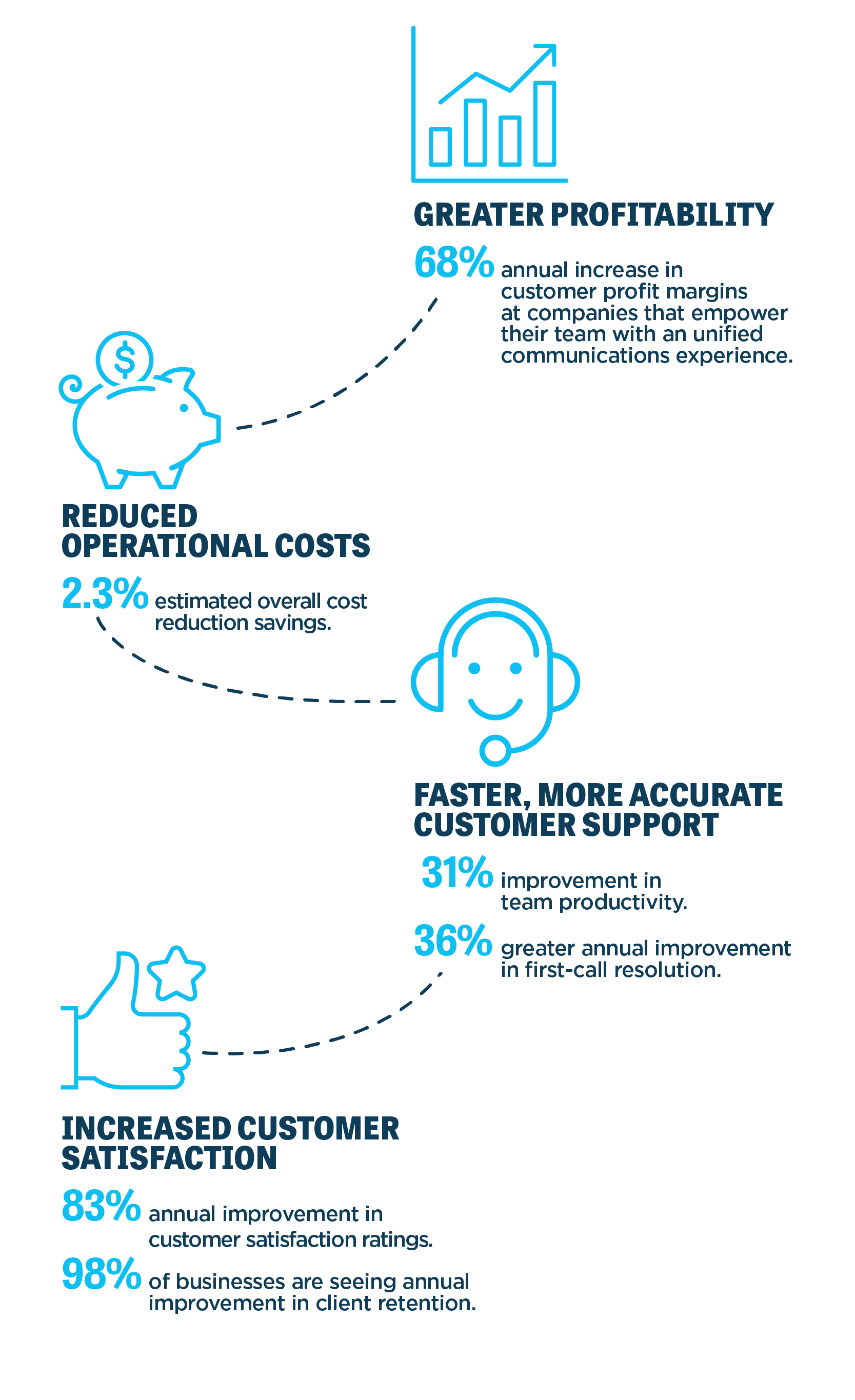 GREATER PROFITABILITY

68% annual increase in customer profit margins at companies that empower their team with an unified communications experience.

$

REDUCED OPERATIONAL COSTS

2.3% estimated overall cost reduction savings.

FASTER, MORE ACCURATE CUSTOMER SUPPORT

31% improvement in team productivity.

36% greater annual improvement in first-call resolution.

INCREASED CUSTOMER SATISFACTION

83% annual improvement in customer satisfaction ratings.

98% of businesses are seeing annual improvement in client retention.