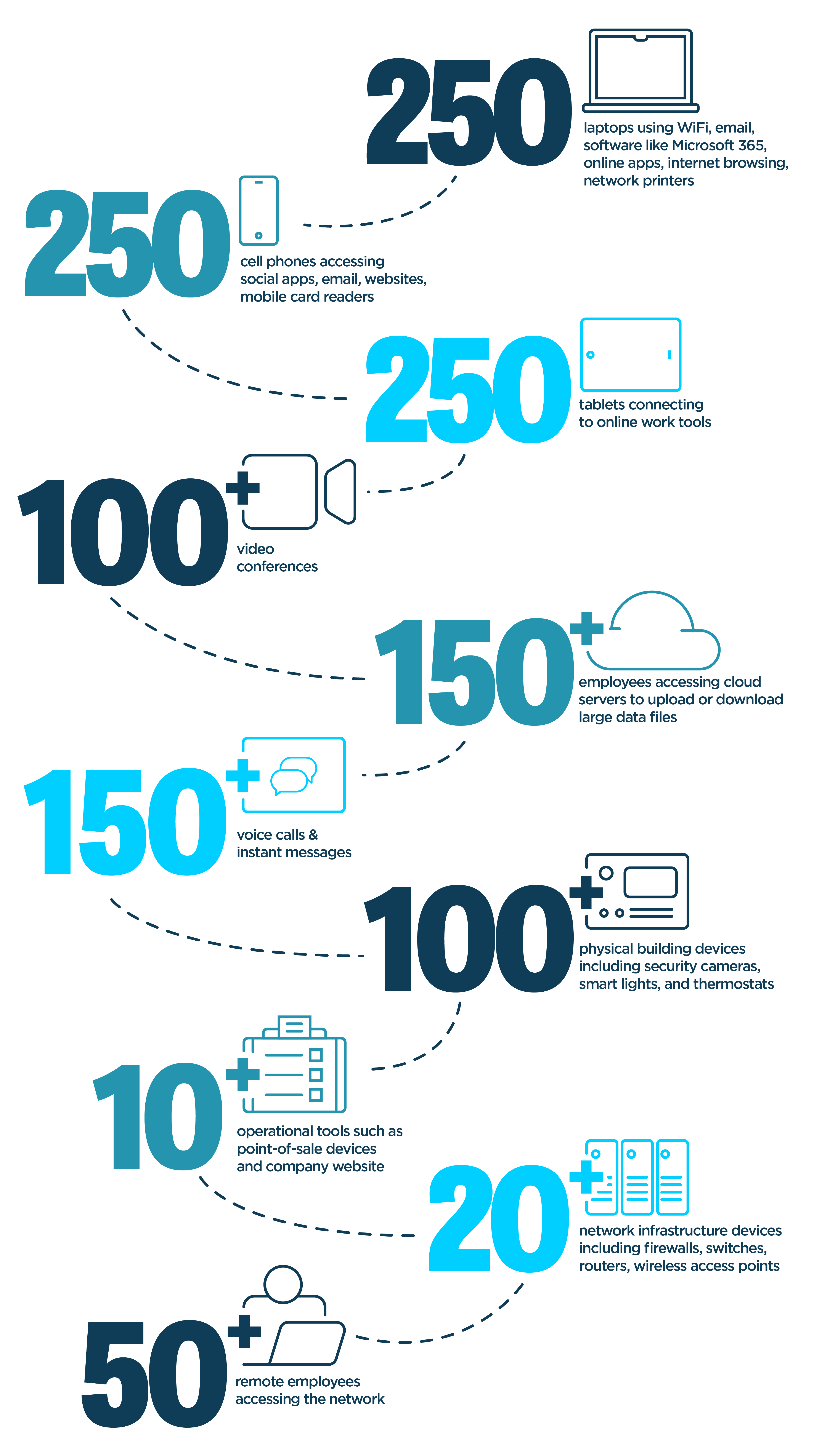 250
laptops using WiFi, email, software like Microsoft 365, online apps, internet browsing, network printers

250
cell phones accessing social apps, email, websites, mobile card readers

250
tablets connecting to online work tools

100+
video conferences

150+
employees accessing cloud servers to upload or download large data files

150+
voice calls & instant messages

100+
physical building devices including security cameras, smart lights, and thermostats

10+
operational tools such as point-of-sale devices and company website

20+
network infrastructure devices including firewalls, switches, routers, wireless access points

50+
remote employees accessing the network