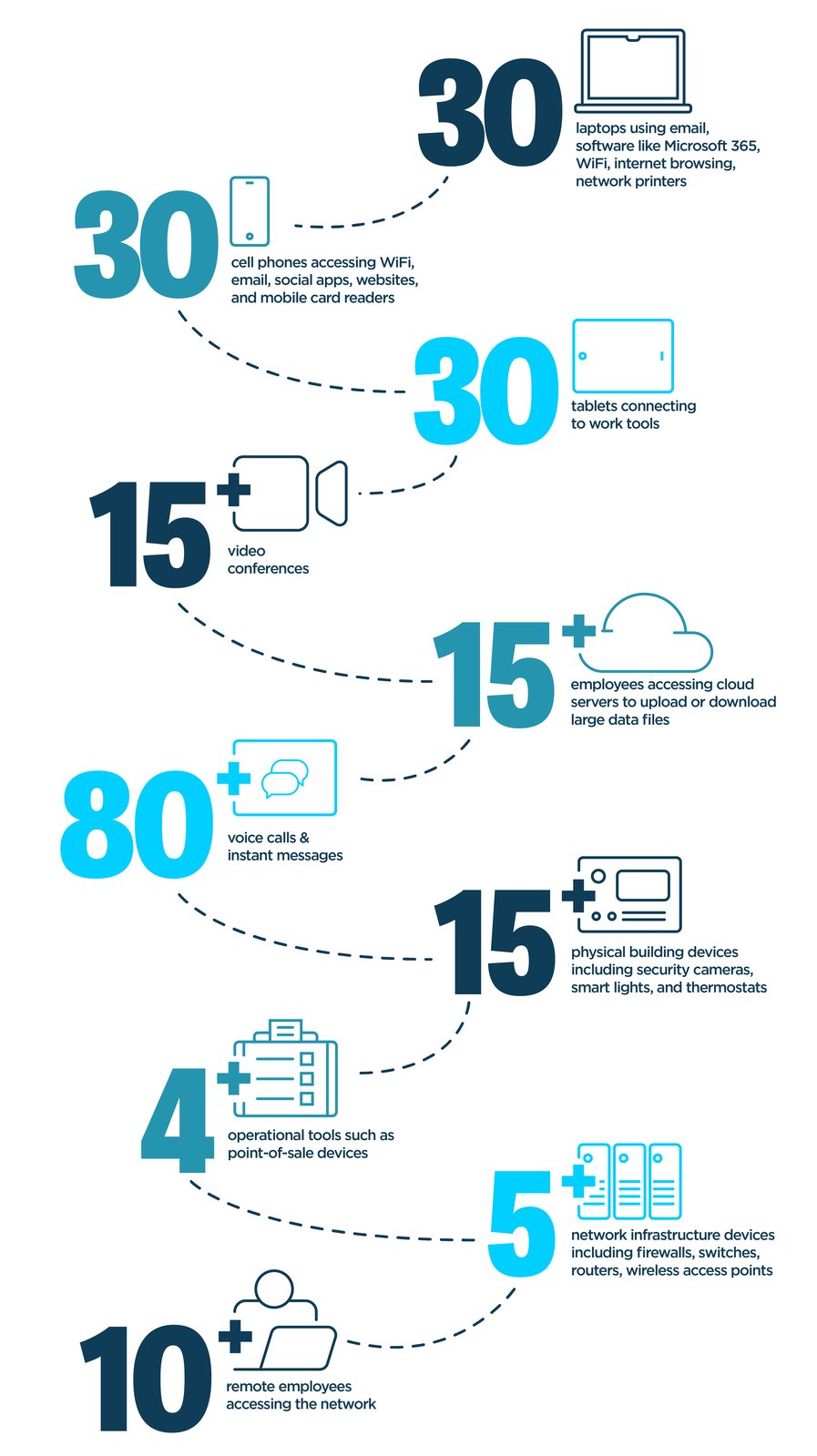 30
laptops using email, software like Microsoft 365, WiFi, internet browsing, network printers

30
cell phones accessing WiFi, email, social apps, websites, and mobile card readers

30
tablets connecting to work tools

15+
video conferences

15+
employees accessing cloud servers to upload or download large data files

80+
voice calls & instant messages

15+
physical building devices including security cameras, smart lights, and thermostats

4+
operational tools such as point-of-sale devices

5+
network infrastructure devices including firewalls, switches, routers, wireless access points

10+
remote employees accessing the network