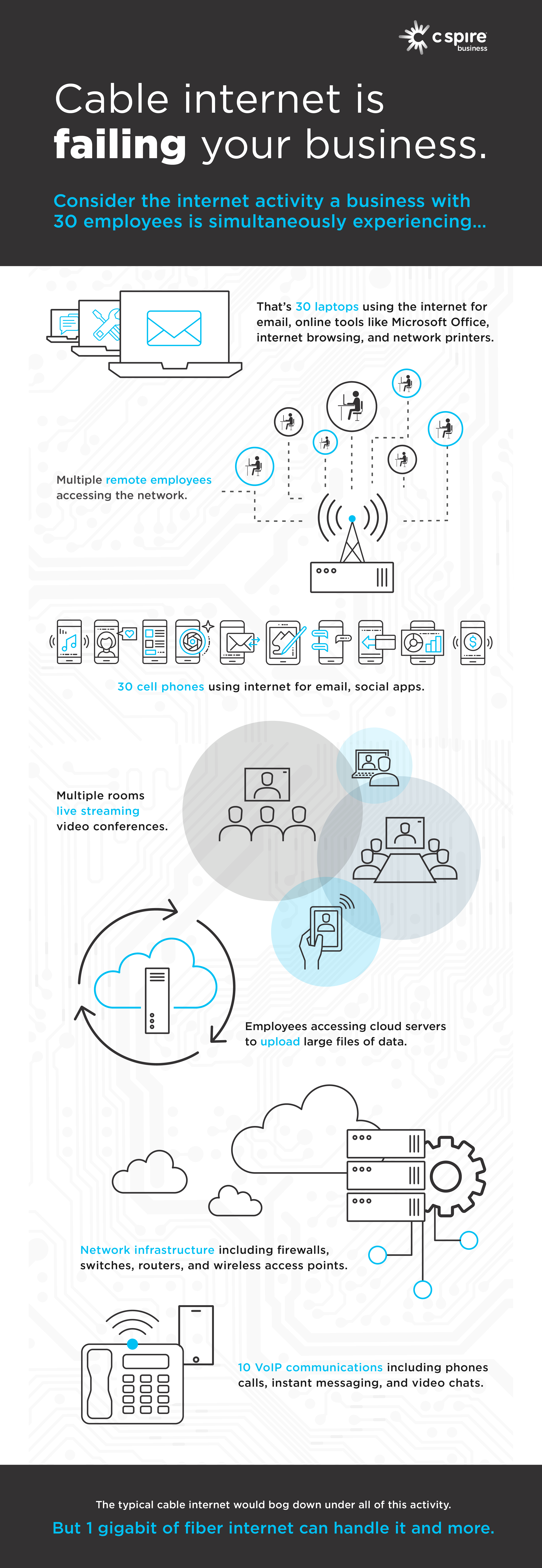 c spire business

Cable internet is failing your business.

Consider the internet activity a business with 30 employees is simultaneously experiencing...

That's 30 laptops using the internet for email, online tools like Microsoft Office, internet browsing, and network printers.

Multiple remote employees accessing the network.

30 cell phones using internet for email, social apps.

Multiple rooms live streaming video conferences.

Employees accessing cloud servers to upload large files of data.

Network infrastructure including firewalls, switches, routers, and wireless access points.

10 VoIP communications including phones calls, instant messaging, and video chats.

The typical cable internet would bog down under all of this activity.

But 1 gigabit of fiber internet can handle it and more.