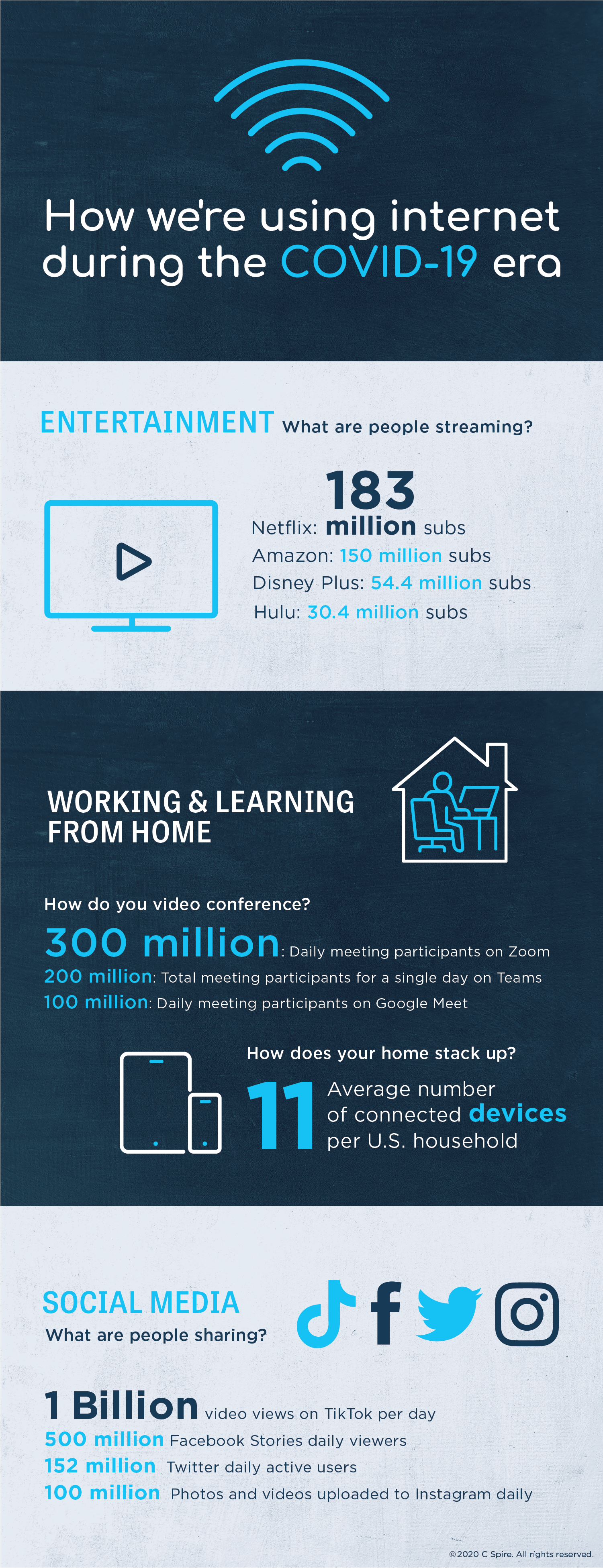 How we're using internet during the COVID-19 era

ENTERTAINMENT What are people streaming?

Netflix: 183 million subs
Amazon: 150 million subs
Disney Plus: 54.4 million subs
Hulu: 30.4 million subs

WORKING & LEARNING FROM HOME

How do you video conference?

300 million: Daily meeting participants on Zoom
200 million: Total meeting participants for a single day on Teams
100 million: Daily meeting participants on Google Meet

How does your home stack up?

11 Average number of connected devices per U.S. household

SOCIAL MEDIA
What are people sharing?

1 Billion video views on TikTok per day
500 million Facebook Stories daily viewers
152 million Twitter daily active users
100 million Photos and videos uploaded to Instagram daily

©2020 C Spire. All rights reserved.