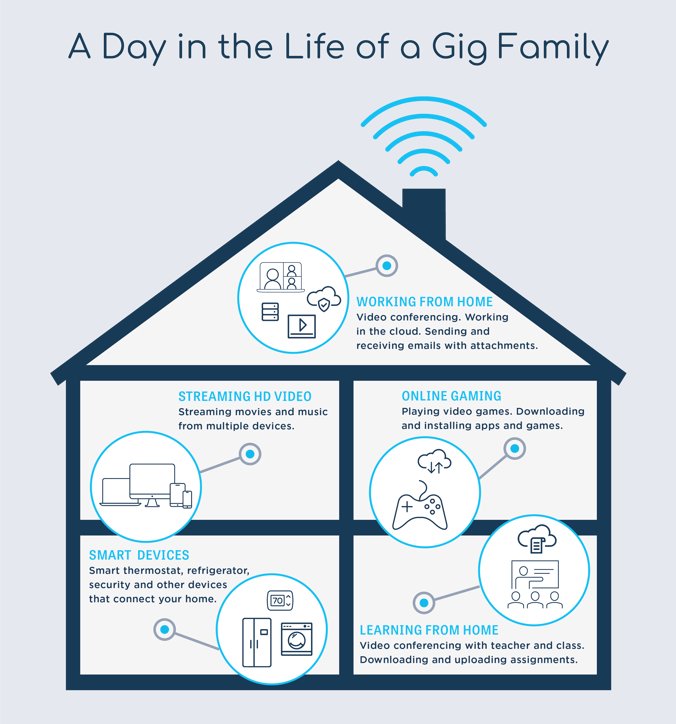 A Day in the Life of a Gig Family

WORKING FROM HOME
Video conferencing. Working in the cloud. Sending and receiving emails with attachments.

STREAMING HD VIDEO
Streaming movies and music from multiple devices.

ONLINE GAMING
Playing video games. Downloading and installing apps and games.

SMART DEVICES
Smart thermostat, refrigerator, security and other devices that connect your home.

70

LEARNING FROM HOME
Video conferencing with teacher and class. Downloading and uploading assignments.