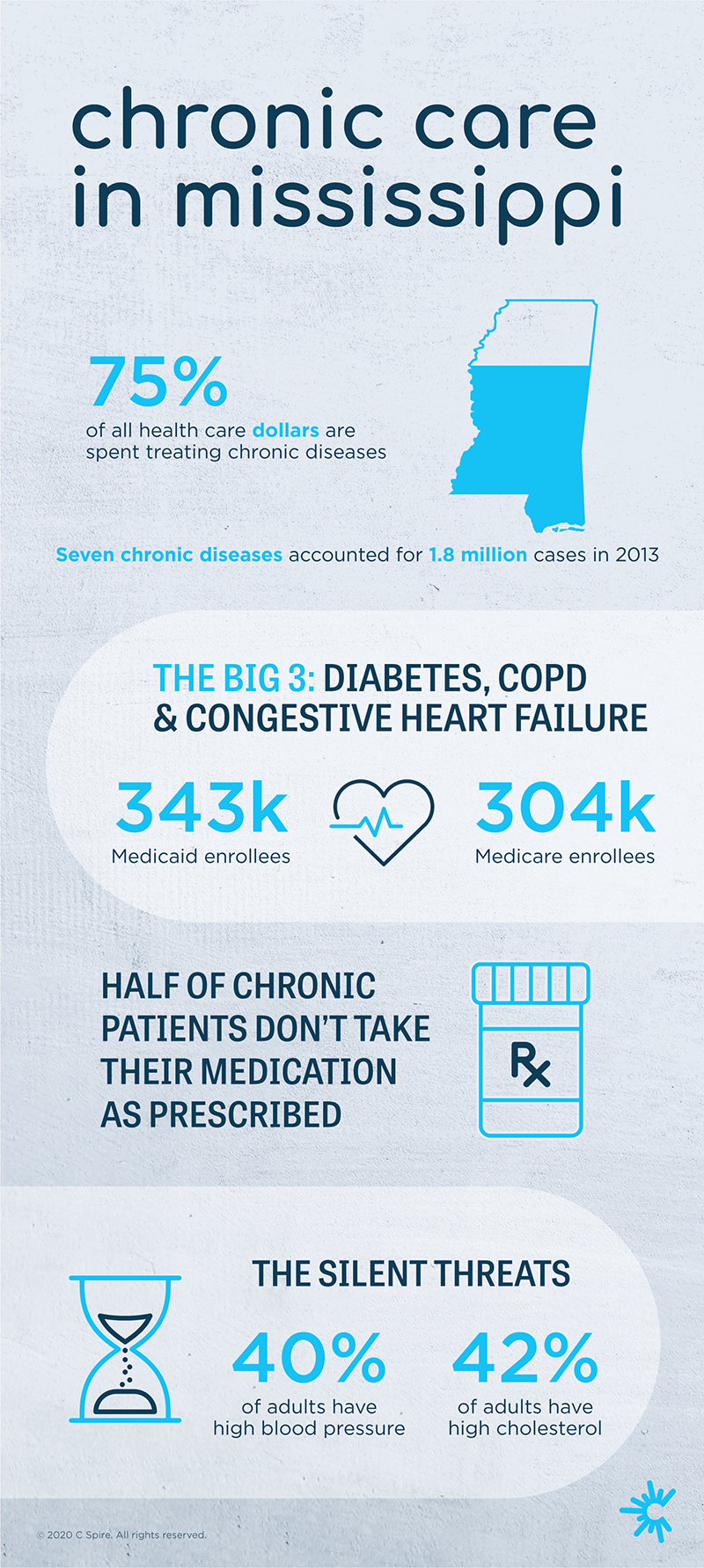 chronic care in mississippi

75%
of all health care dollars are spent treating chronic diseases

Seven chronic diseases accounted for 1.8 million cases in 2013

THE BIG 3: DIABETES, COPD & CONGESTIVE HEART FAILURE

343k
Medicaid enrollees

304k
Medicare enrollees

HALF OF CHRONIC PATIENTS DON'T TAKE THEIR MEDICATION AS PRESCRIBED

Rx

THE SILENT THREATS

40%
of adults have high blood pressure

42%
of adults have high cholesterol

© 2020 C Spire. All rights reserved.