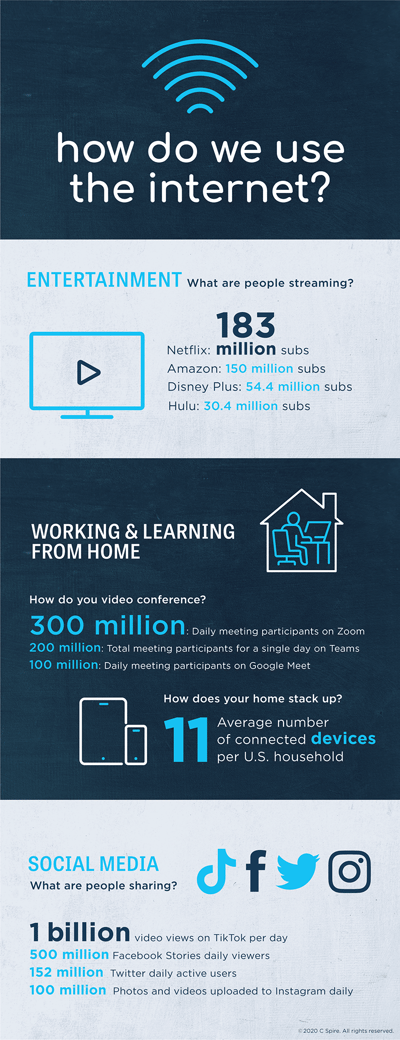 how do we use the internet?

ENTERTAINMENT What are people streaming?

Netflix: 183 million subs
Amazon: 150 million subs
Disney Plus: 54.4 million subs
Hulu: 30.4 million subs

WORKING & LEARNING FROM HOME

How do you video conference?
300 million: Daily meeting participants on Zoom
200 million: Total meeting participants for a single day on Teams
100 million: Daily meeting participants on Google Meet

How does your home stack up?
11 Average number of connected devices per U.S. household

SOCIAL MEDIA
What are people sharing?

1 billion video views on TikTok per day
500 million Facebook Stories daily viewers
152 million Twitter daily active users
100 million Photos and videos uploaded to Instagram daily

© 2020 C Spire. All rights reserved.