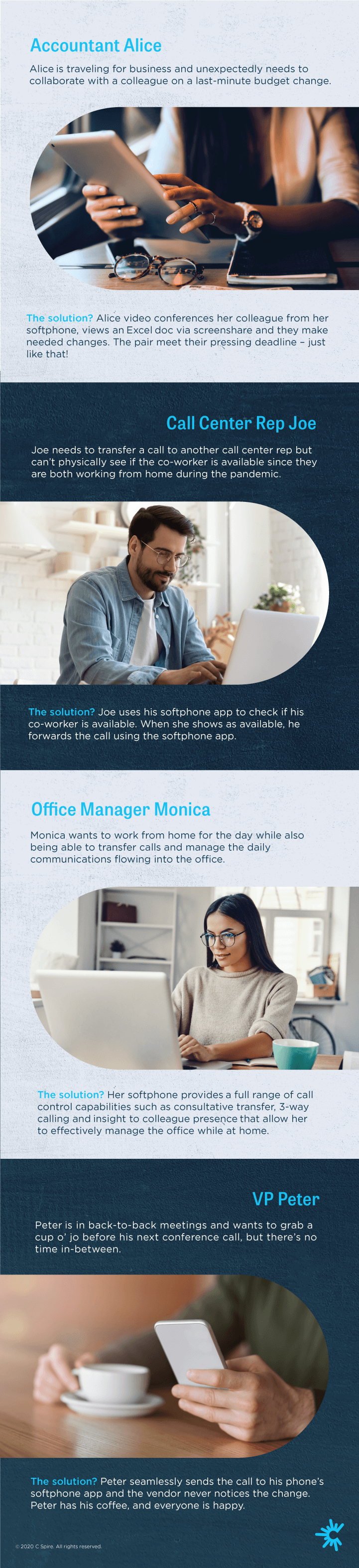 Accountant Alice

Alice is traveling for business and unexpectedly needs to collaborate with a colleague on a last-minute budget change.

The solution? Alice video conferences her colleague from her softphone, views an Excel doc via screenshare and they make needed changes. The pair meet their pressing deadline – just like that!

Call Center Rep Joe

Joe needs to transfer a call to another call center rep but can't physically see if the co-worker is available since they are both working from home during the pandemic.

The solution? Joe uses his softphone app to check if his co-worker is available. When she shows as available, he forwards the call using the softphone app.

Office Manager Monica

Monica wants to work from home for the day while also being able to transfer calls and manage the daily communications flowing into the office.

The solution? Her softphone provides a full range of call control capabilities such as consultative transfer, 3-way calling and insight to colleague presence that allow her to effectively manage the office while at home.

VP Peter

Peter is in back-to-back meetings and wants to grab a cup o' jo before his next conference call, but there's no time in-between.

The solution? Peter seamlessly sends the call to his phone's softphone app and the vendor never notices the change. Peter has his coffee, and everyone is happy.

© 2020 C Spire. All rights reserved.