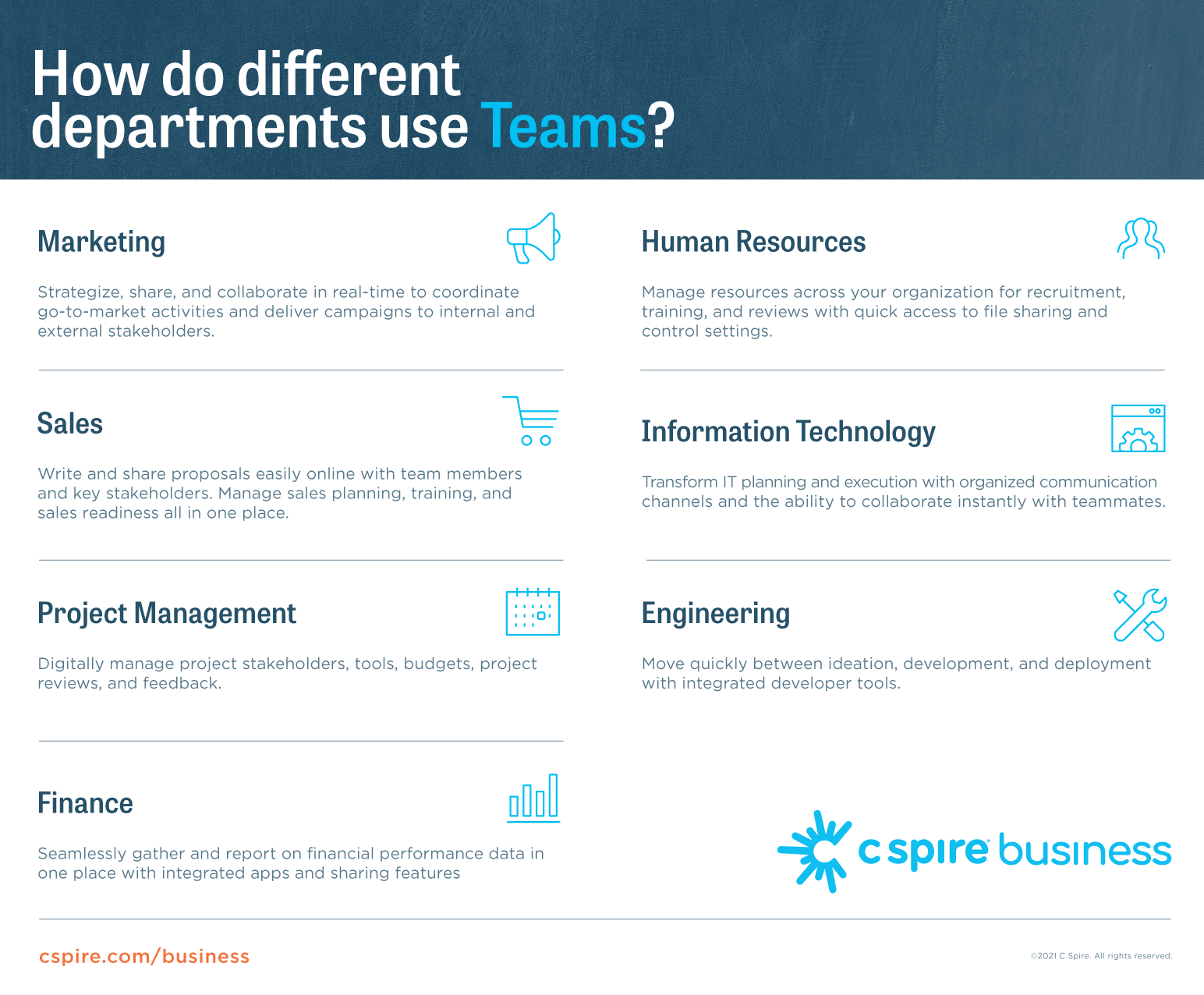 How do different departments use Teams?

Marketing

Strategize, share, and collaborate in real-time to coordinate go-to-market activities and deliver campaigns to internal and external stakeholders.

Sales

Write and share proposals easily online with team members and key stakeholders. Manage sales planning, training, and sales readiness all in one place.

Project Management

Digitally manage project stakeholders, tools, budgets, project reviews, and feedback.

Finance

Seamlessly gather and report on financial performance data in one place with integrated apps and sharing features

Human Resources

Manage resources across your organization for recruitment, training, and reviews with quick access to file sharing and control settings.

Information Technology

Transform IT planning and execution with organized communication channels and the ability to collaborate instantly with teammates.

Engineering

Move quickly between ideation, development, and deployment with integrated developer tools.

c spire business

cspire.com/business

©2021 C Spire. All rights reserved.