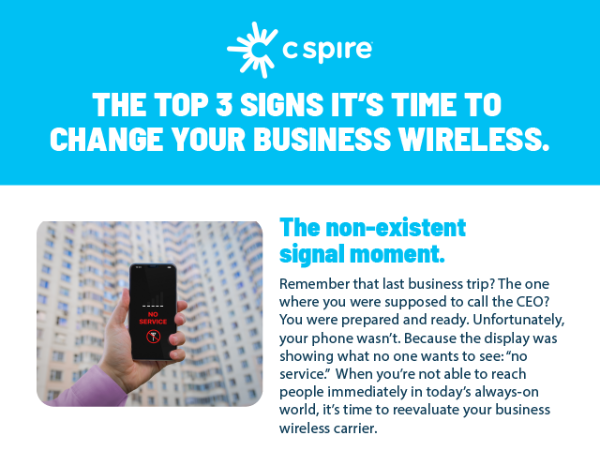 c spire

THE TOP 3 SIGNS IT'S TIME TO CHANGE YOUR BUSINESS WIRELESS.

NO SERVICE

The non-existent signal moment.

Remember that last business trip? The one where you were supposed to call the CEO? You were prepared and ready. Unfortunately, your phone wasn't. Because the display was showing what no one wants to see: "no service." When you're not able to reach people immediately in today's always-on world, it's time to reevaluate your business wireless carrier.